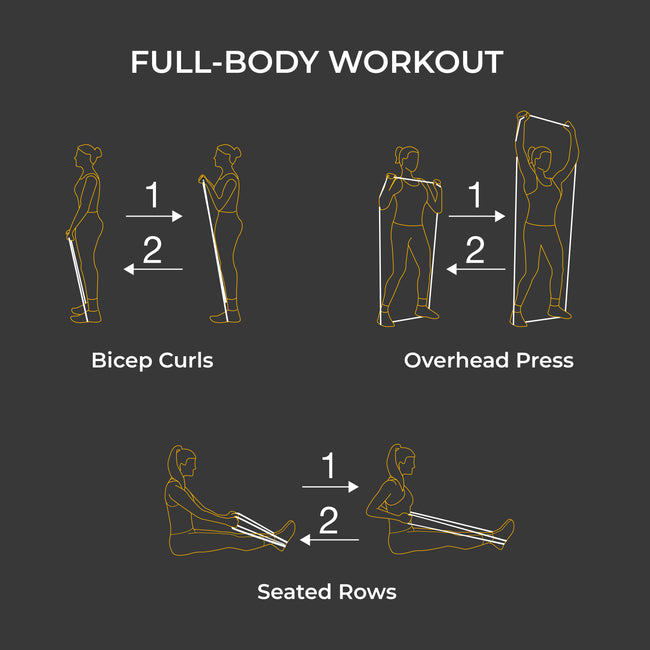 FULL-BODY WORKOUT

1
2

Bicep Curls

1
2

Overhead Press

1
2

Seated Rows