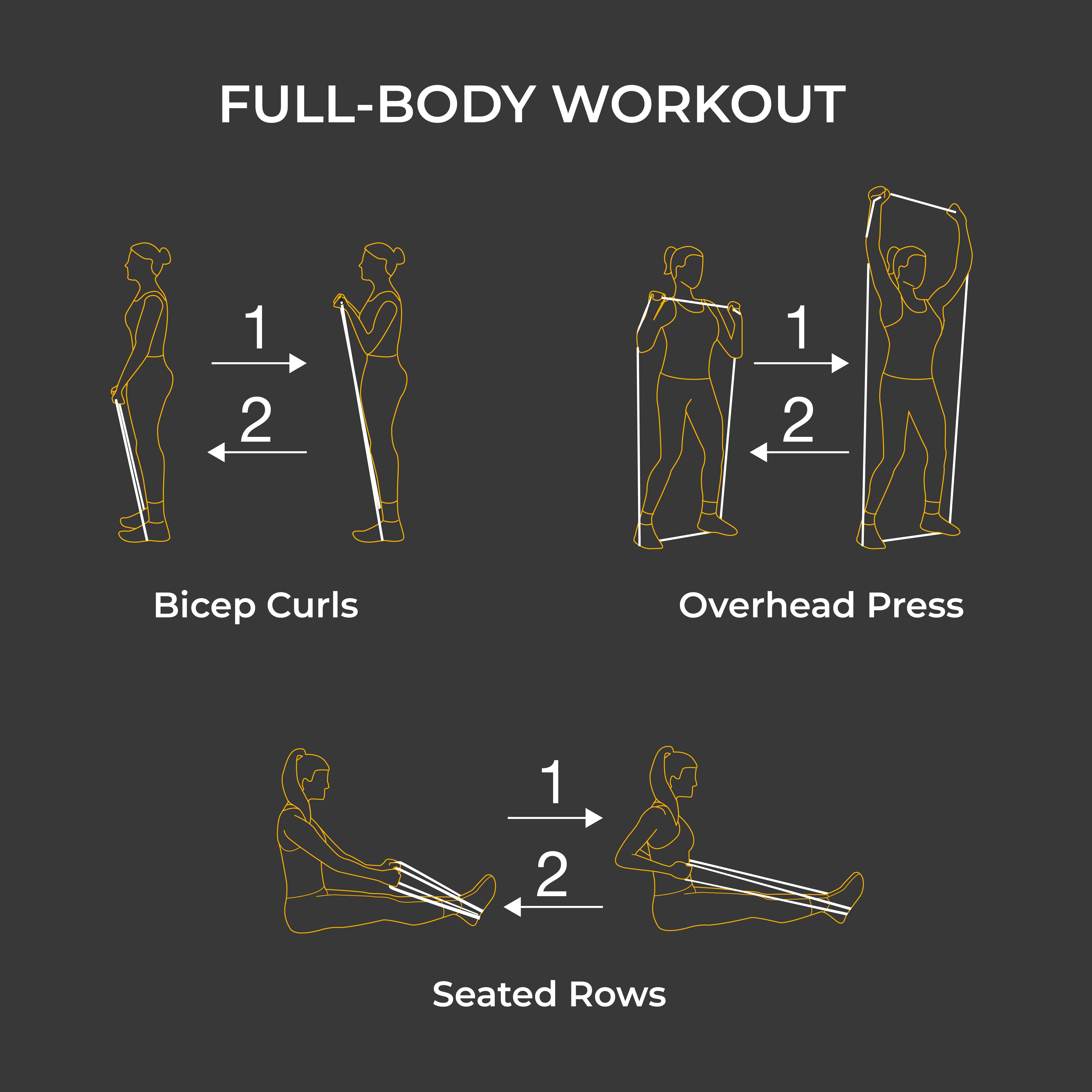 FULL-BODY WORKOUT

1

2

Bicep Curls

1

2

Overhead Press

1

2

Seated Rows